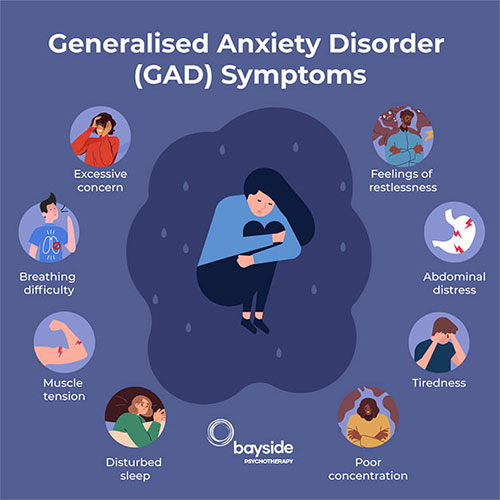 Generalised Anxiety Disorder (GAD) Symptoms

Excessive concern

Breathing difficulty

Muscle tension

Disturbed sleep

Feelings of restlessness

Abdominal distress

Tiredness

Poor concentration

bayside
PSYCHOTHERAPY