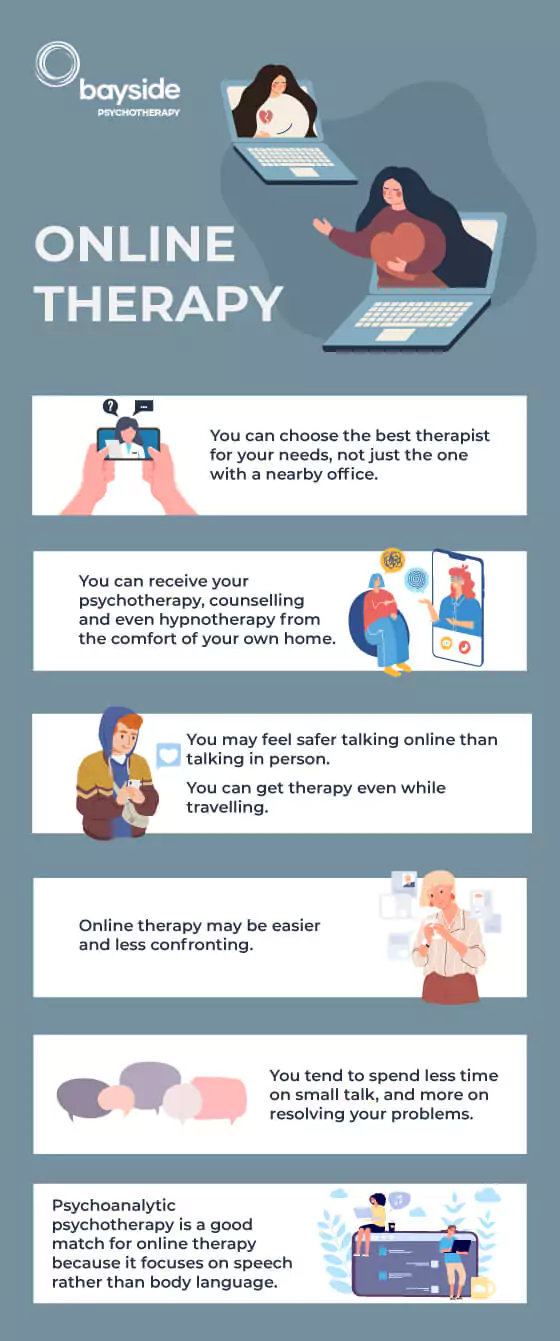 bayside
PSYCHOTHERAPY

ONLINE THERAPY

You can choose the best therapist for your needs, not just the one with a nearby office.

You can receive your psychotherapy, counselling and even hypnotherapy from the comfort of your own home.

You may feel safer talking online than talking in person.

You can get therapy even while travelling.

Online therapy may be easier and less confronting.

You tend to spend less time on small talk, and more on resolving your problems.

Psychoanalytic psychotherapy is a good match for online therapy because it focuses on speech rather than body language.