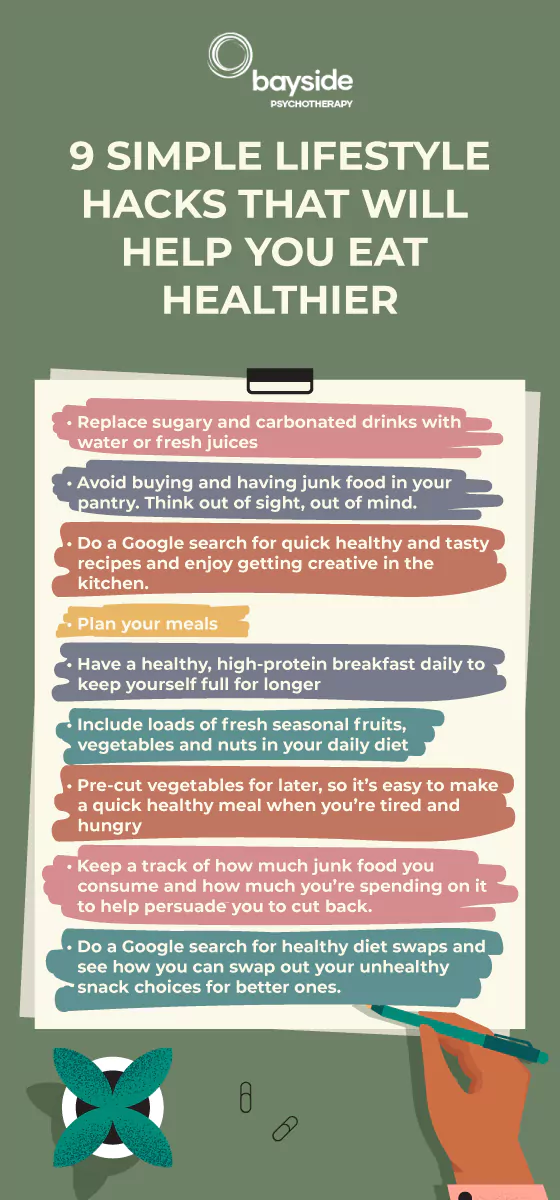 bayside
PSYCHOTHERAPY

9 SIMPLE LIFESTYLE HACKS THAT WILL HELP YOU EAT HEALTHIER

• Replace sugary and carbonated drinks with water or fresh juices

• Avoid buying and having junk food in your pantry. Think out of sight, out of mind.

• Do a Google search for quick healthy and tasty recipes and enjoy getting creative in the kitchen.

• Plan your meals

• Have a healthy, high-protein breakfast daily to keep yourself full for longer

• Include loads of fresh seasonal fruits, vegetables and nuts in your daily diet

• Pre-cut vegetables for later, so it's easy to make a quick healthy meal when you're tired and hungry

• Keep a track of how much junk food you consume and how much you're spending on it to help persuade you to cut back.

• Do a Google search for healthy diet swaps and see how you can swap out your unhealthy snack choices for better ones.