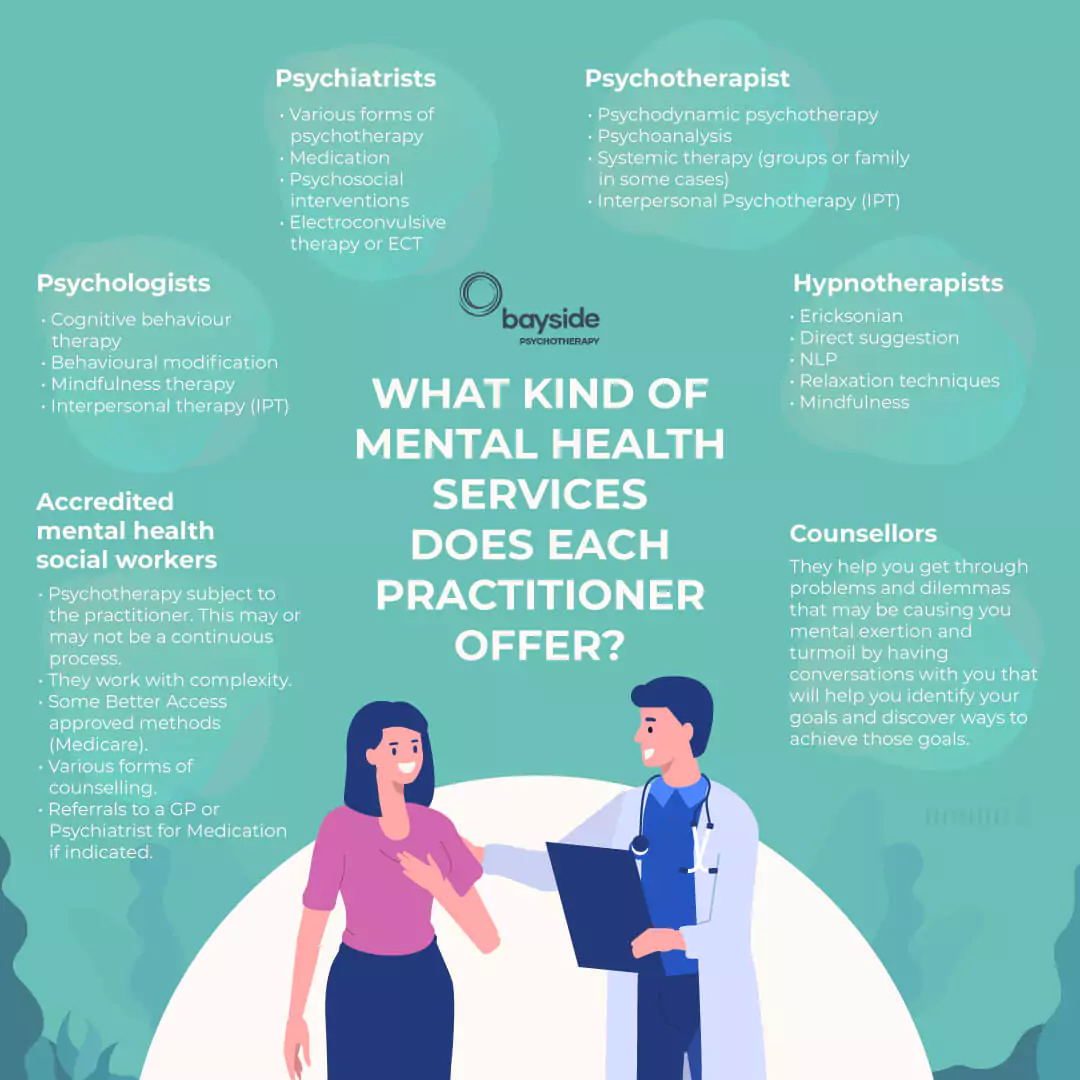 Psychiatrists
• Various forms of psychotherapy
• Medication
• Psychosocial interventions
• Electroconvulsive therapy or ECT

Psychotherapist
• Psychodynamic psychotherapy
• Psychoanalysis
• Systemic therapy (groups or family in some cases)
• Interpersonal Psychotherapy (IPT)

Psychologists
• Cognitive behaviour therapy
• Behavioural modification
• Mindfulness therapy
• Interpersonal therapy (IPT)

bayside PSYCHOTHERAPY

WHAT KIND OF MENTAL HEALTH SERVICES DOES EACH PRACTITIONER OFFER?

Hypnotherapists
• Ericksonian
• Direct suggestion
• NLP
• Relaxation techniques
• Mindfulness

Accredited mental health social workers
• Psychotherapy subject to the practitioner. This may or may not be a continuous process.
• They work with complexity.
• Some Better Access approved methods (Medicare).
• Various forms of counselling.
• Referrals to a GP or Psychiatrist for Medication if indicated.

Counsellors
They help you get through problems and dilemmas that may be causing you mental exertion and turmoil by having conversations with you that will help you identify your goals and discover ways to achieve those goals.